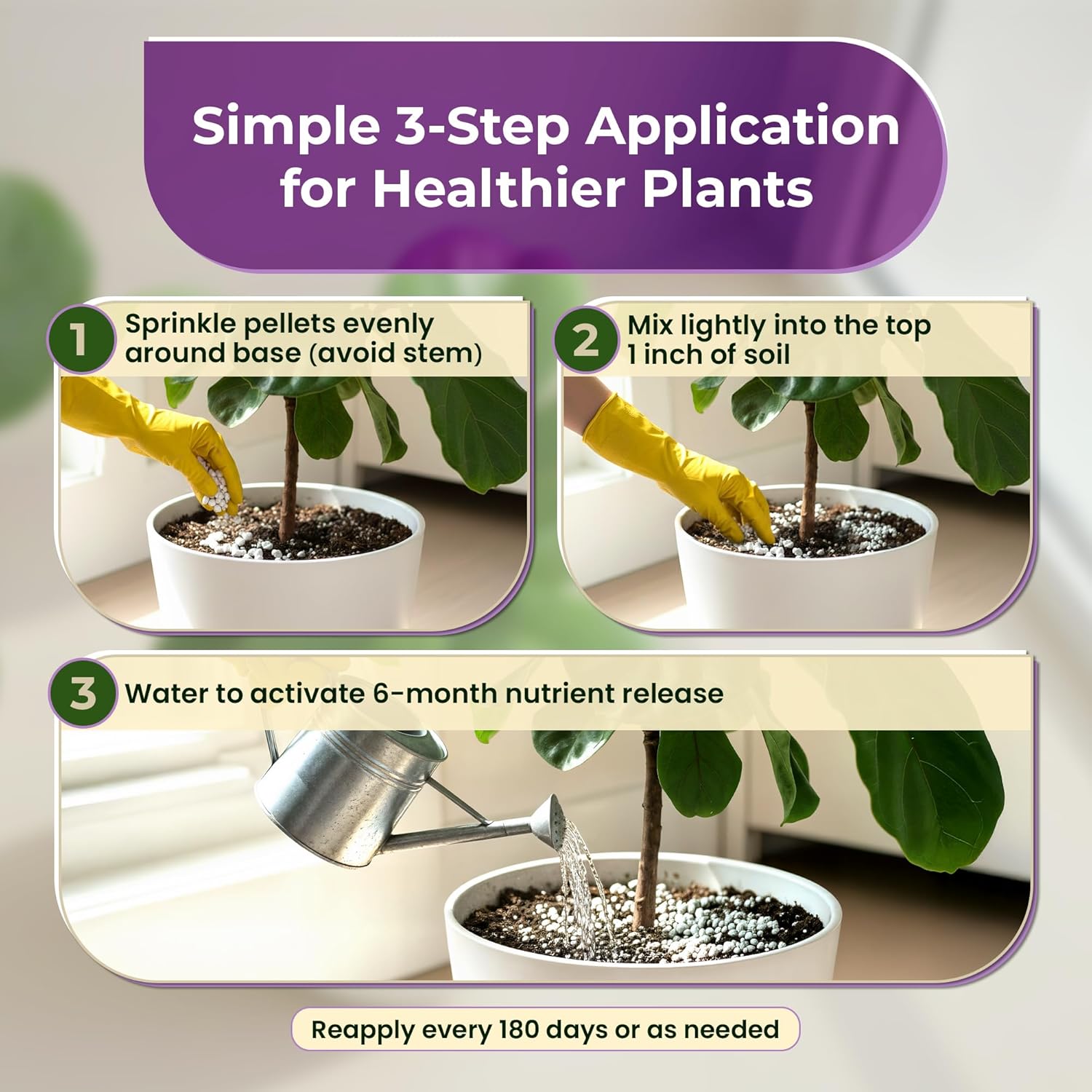 Simple 3-Step Application for Healthier Plants

1 Sprinkle pellets evenly around base (avoid stem)

2 Mix lightly into the top 1 inch of soil

3 Water to activate 6-month nutrient release

Reapply every 180 days or as needed