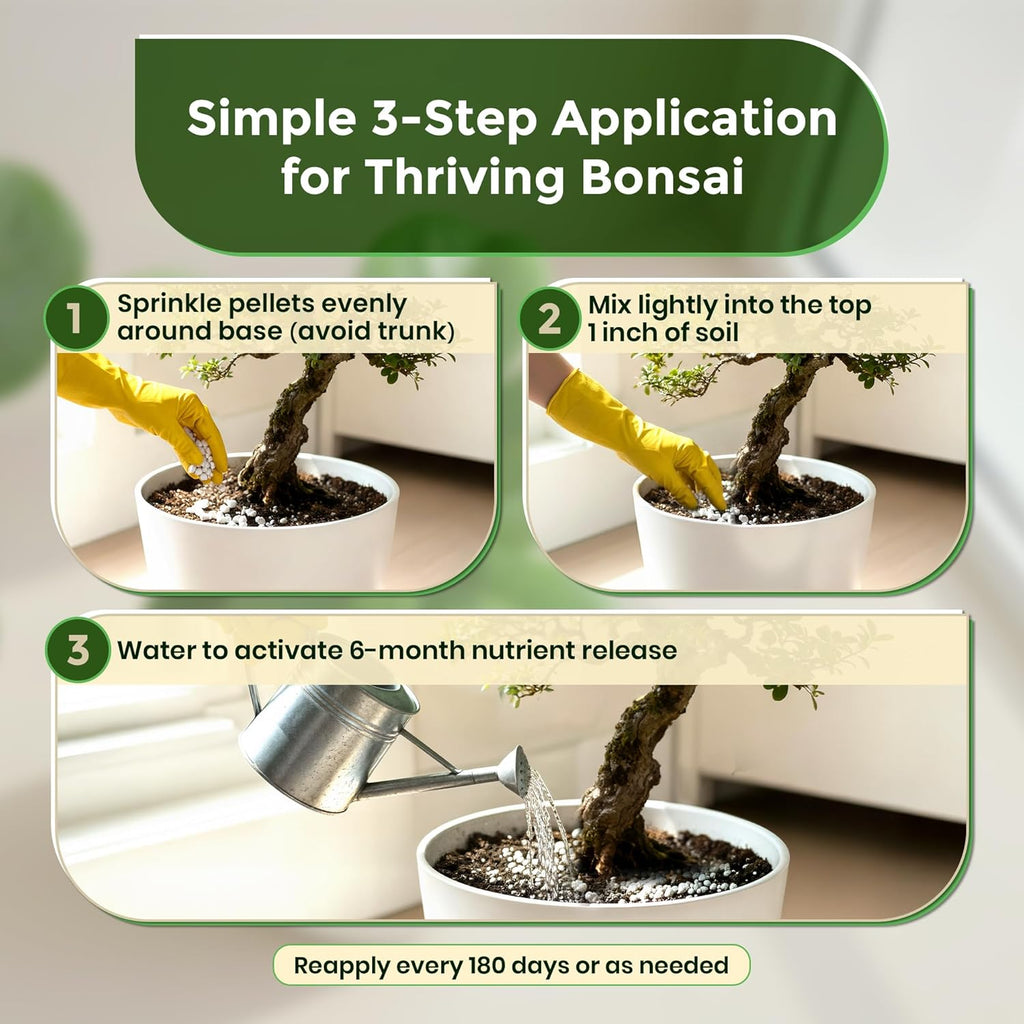 Simple 3-Step Application for Thriving Bonsai

1 Sprinkle pellets evenly around base (avoid trunk)

2 Mix lightly into the top 1 inch of soil

3 Water to activate 6-month nutrient release

Reapply every 180 days or as needed